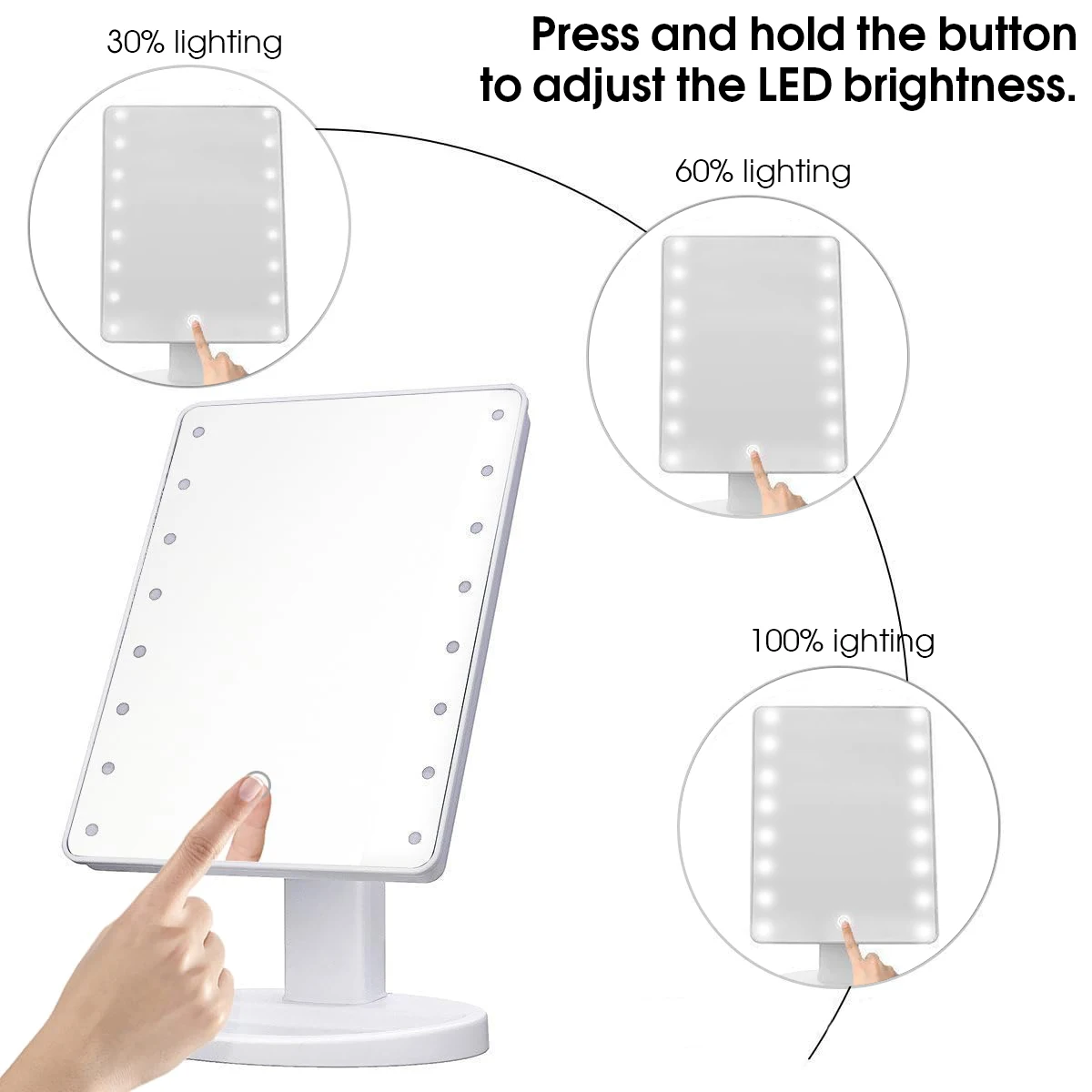 Press and hold the button to adjust the LED brightness.

30% lighting

60% lighting

100% ighting