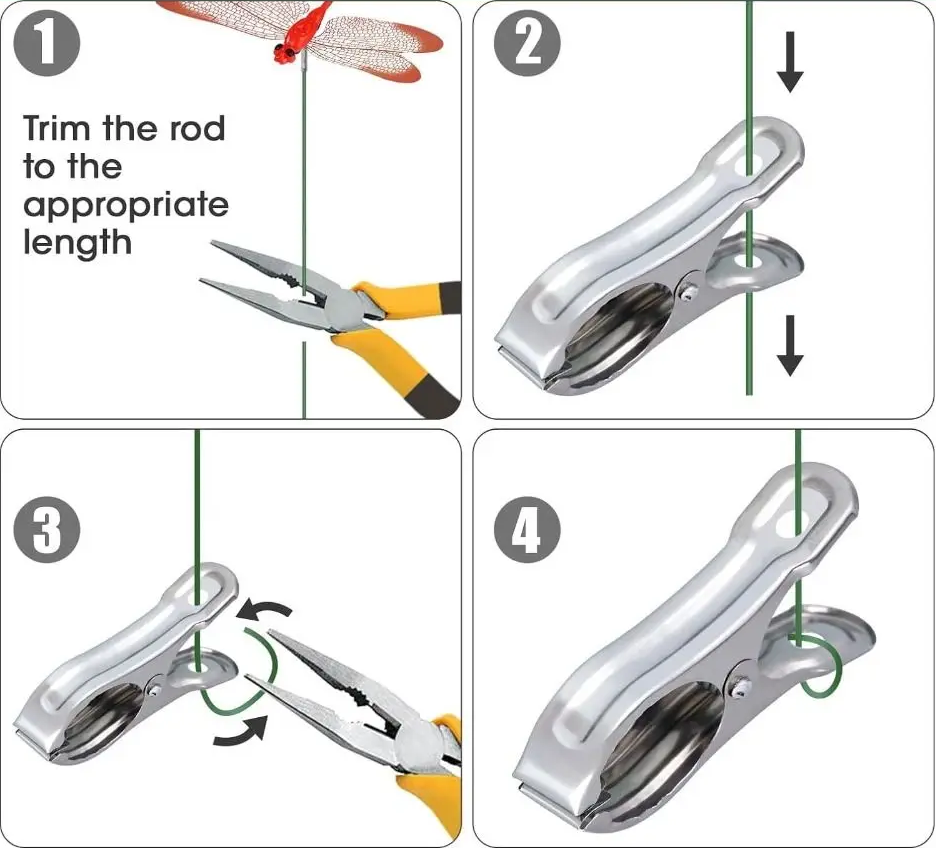 1

Trim the rod to the appropriate length

2

3

4