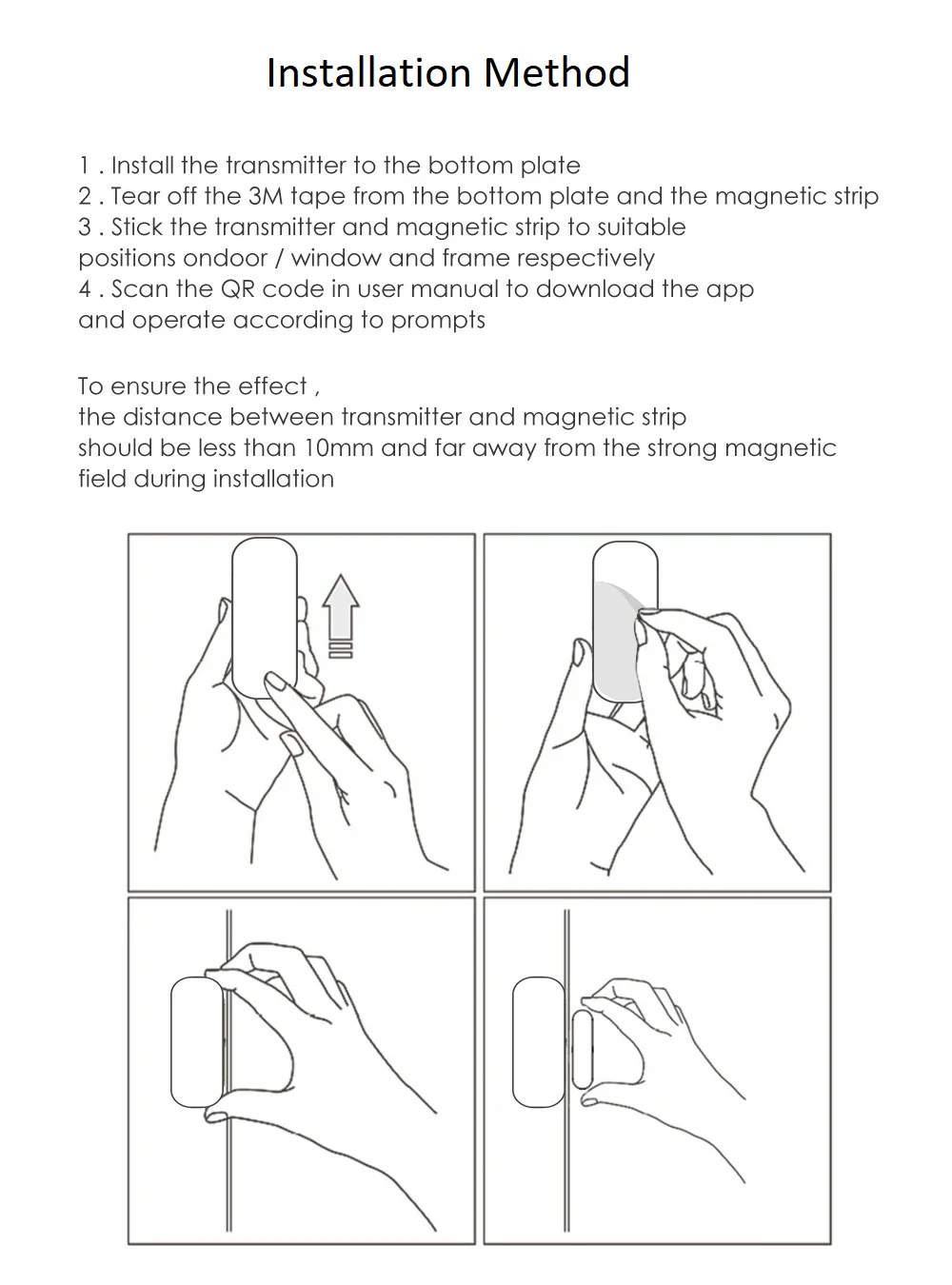 Installation Method

1 . Install the transmitter to the bottom plate
2 . Tear off the 3M tape from the bottom plate and the magnetic strip
3 . Stick the transmitter and magnetic strip to suitable positions ondoor / window and frame respectively
4 . Scan the QR code in user manual to download the app and operate according to prompts

To ensure the effect ,
the distance between transmitter and magnetic strip should be less than 10mm and far away from the strong magnetic field during installation