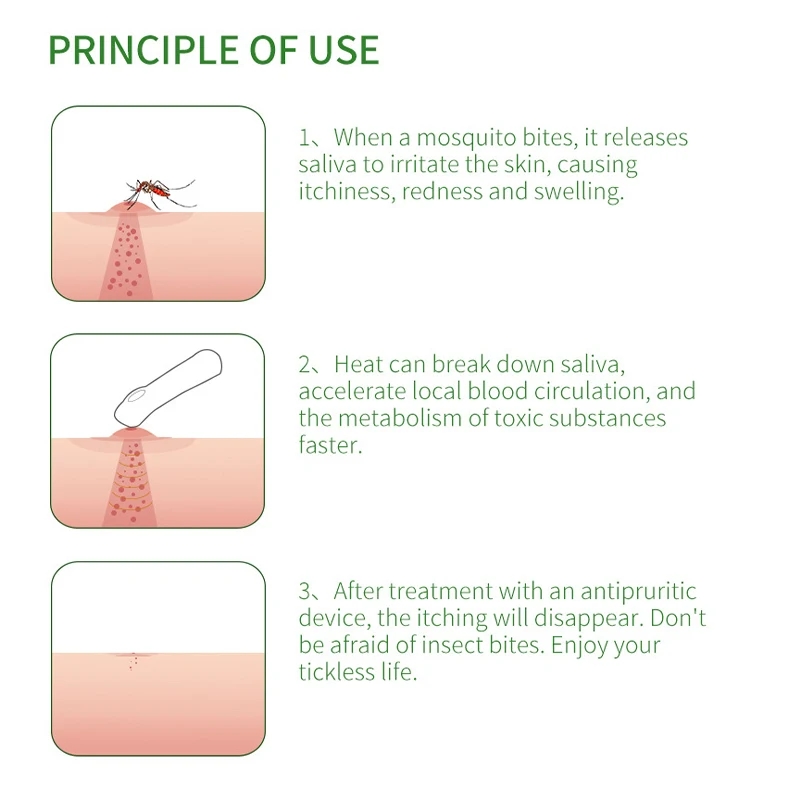 PRINCIPLE OF USE

1、When a mosquito bites, it releases saliva to irritate the skin, causing itchiness, redness and swelling.

2、Heat can break down saliva, accelerate local blood circulation, and the metabolism of toxic substances faster.

3、After treatment with an antipruritic device, the itching will disappear. Don't be afraid of insect bites. Enjoy your tickless life.