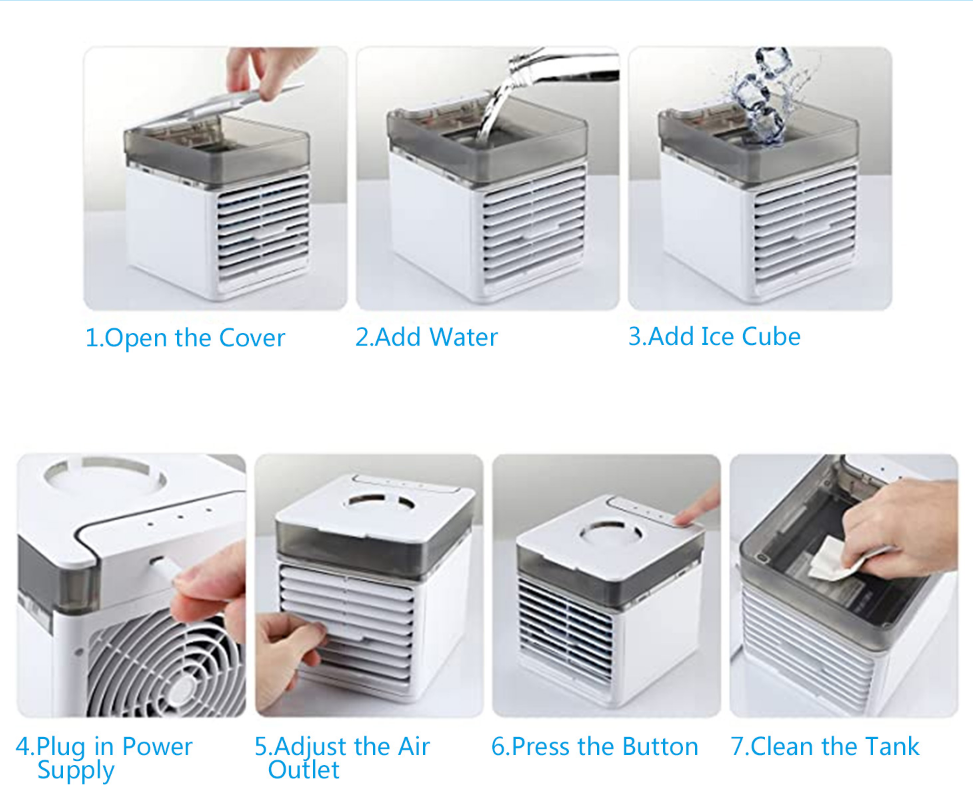 1.Open the Cover

2.Add Water

3.Add Ice Cube

4.Plug in Power Supply

5.Adjust the Air Outlet

6.Press the Button

7.Clean the Tank