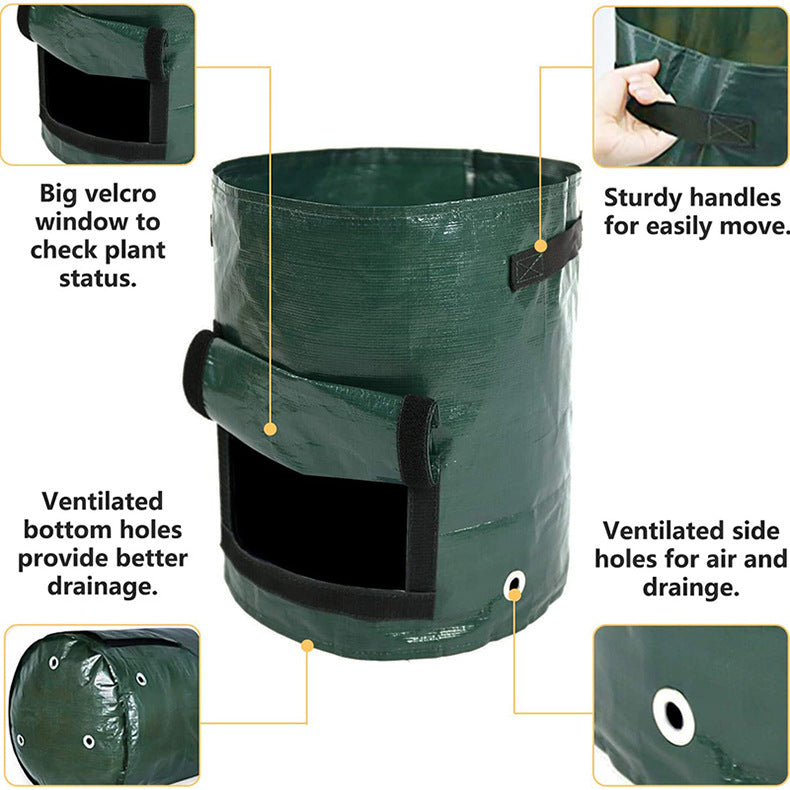 Big velcro window to check plant status.

Sturdy handles for easily move.

Ventilated bottom holes provide better drainage.

Ventilated side holes for air and drainge.