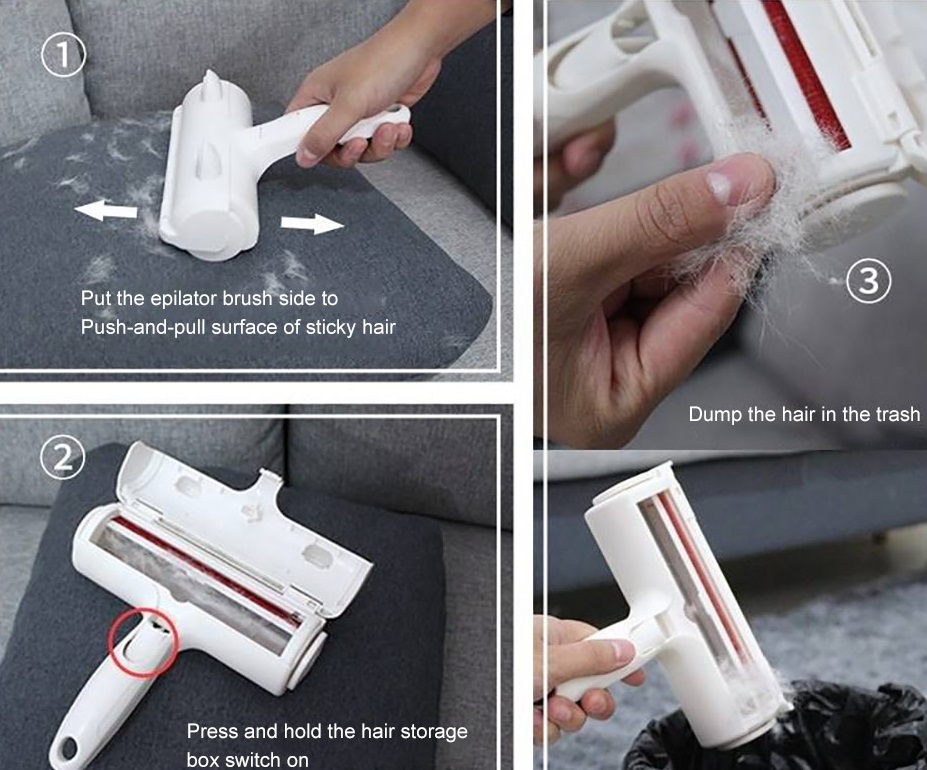 ①

Put the epilator brush side to Push-and-pull surface of sticky hair

②

Press and hold the hair storage box switch on

③

Dump the hair in the trash