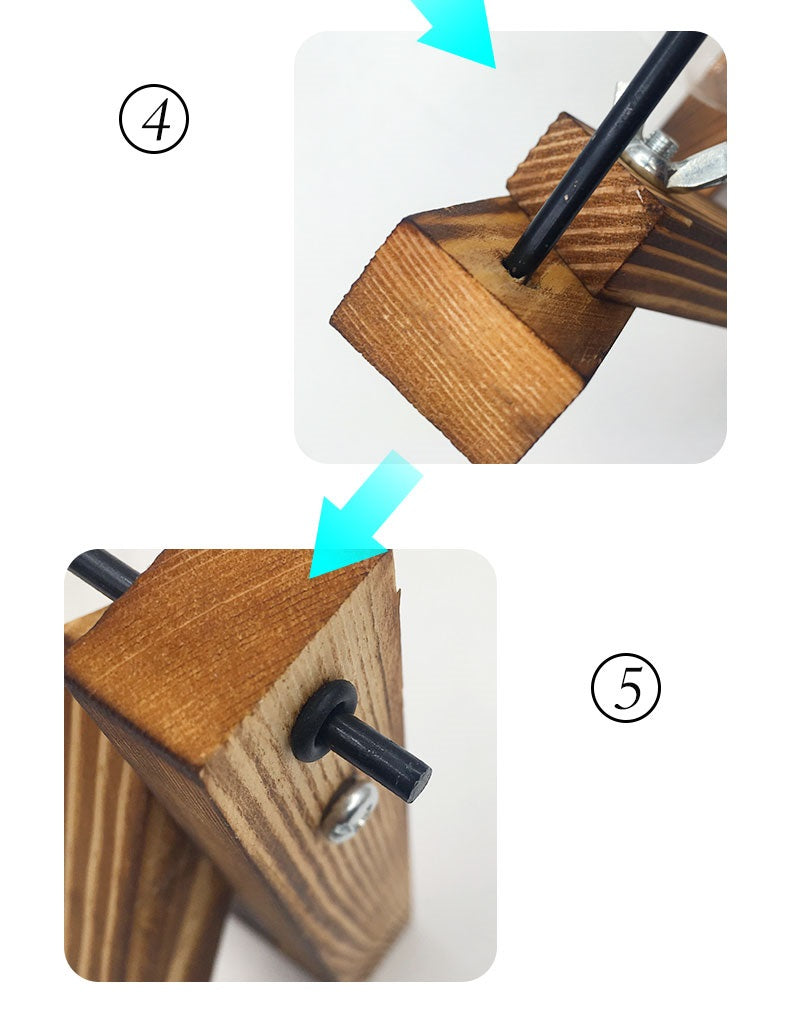 ④

⑤