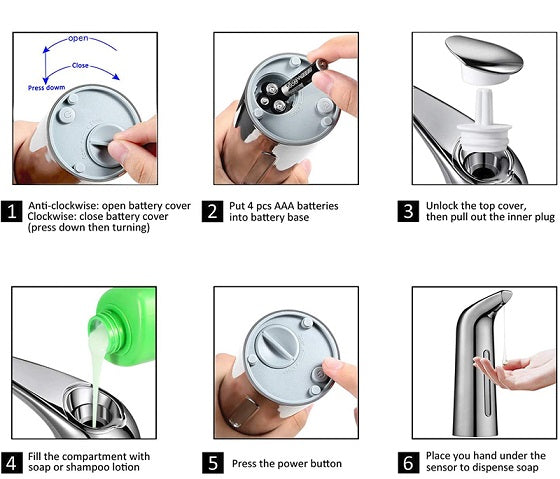 open
Close
Press down

1 Anti-clockwise: open battery cover
Clockwise: close battery cover
(press down then turning)

2 Put 4 pcs AAA batteries into battery base

3 Unlock the top cover, then pull out the inner plug

4 Fill the compartment with soap or shampoo lotion

5 Press the power button

6 Place you hand under the sensor to dispense soap