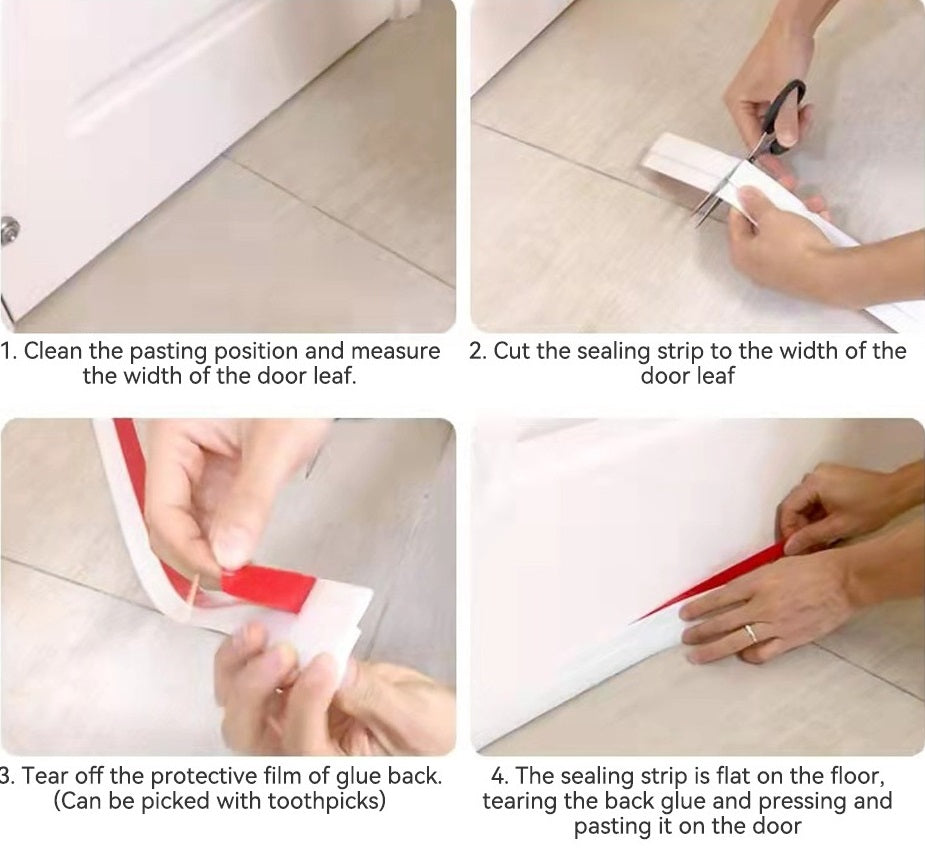 1. Clean the pasting position and measure the width of the door leaf.

2. Cut the sealing strip to the width of the door leaf

3. Tear off the protective film of glue back. (Can be picked with toothpicks)

4. The sealing strip is flat on the floor, tearing the back glue and pressing and pasting it on the door